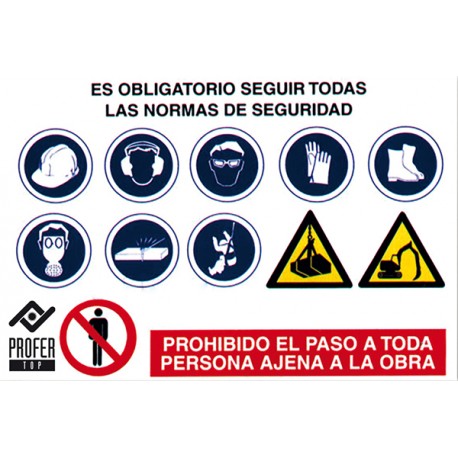 ES OBLIGATORIO SEGUIR TODAS LAS NORMAS DE SEGURIDAD

PROFER
TOP

PROHIBIDO EL PASO A TODA PERSONA AJENA A LA OBRA